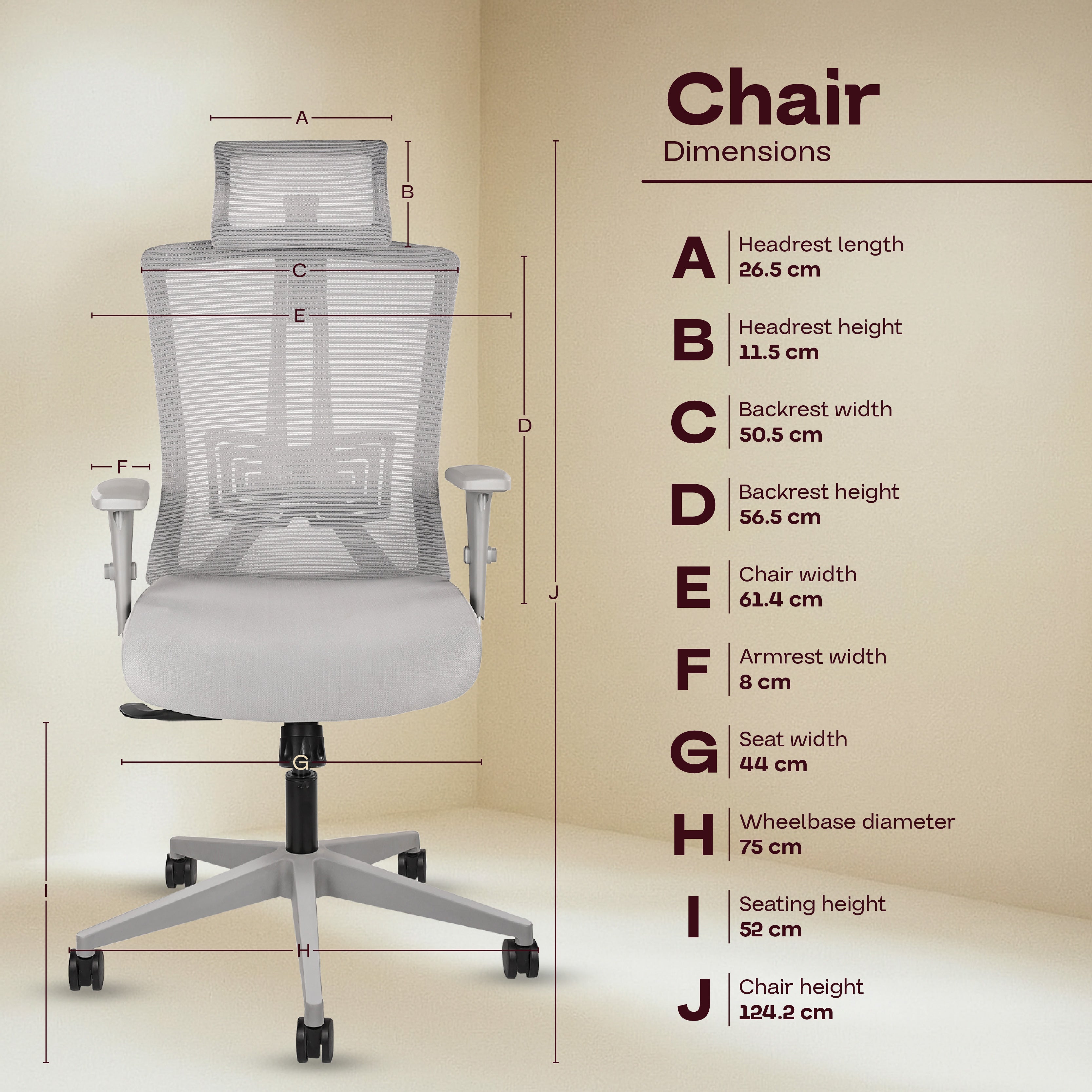 A
B
C
E
D
F
J
G
I
H

Chair
Dimensions

A Headrest length
26.5 cm

B Headrest height
11.5 cm

C Backrest width
50.5 cm

D Backrest height
56.5 cm

E Chair width
61.4 cm

F Armrest width
8 cm

G Seat width
44 cm

H Wheelbase diameter
75 cm

I Seating height
52 cm

J Chair height
124.2 cm