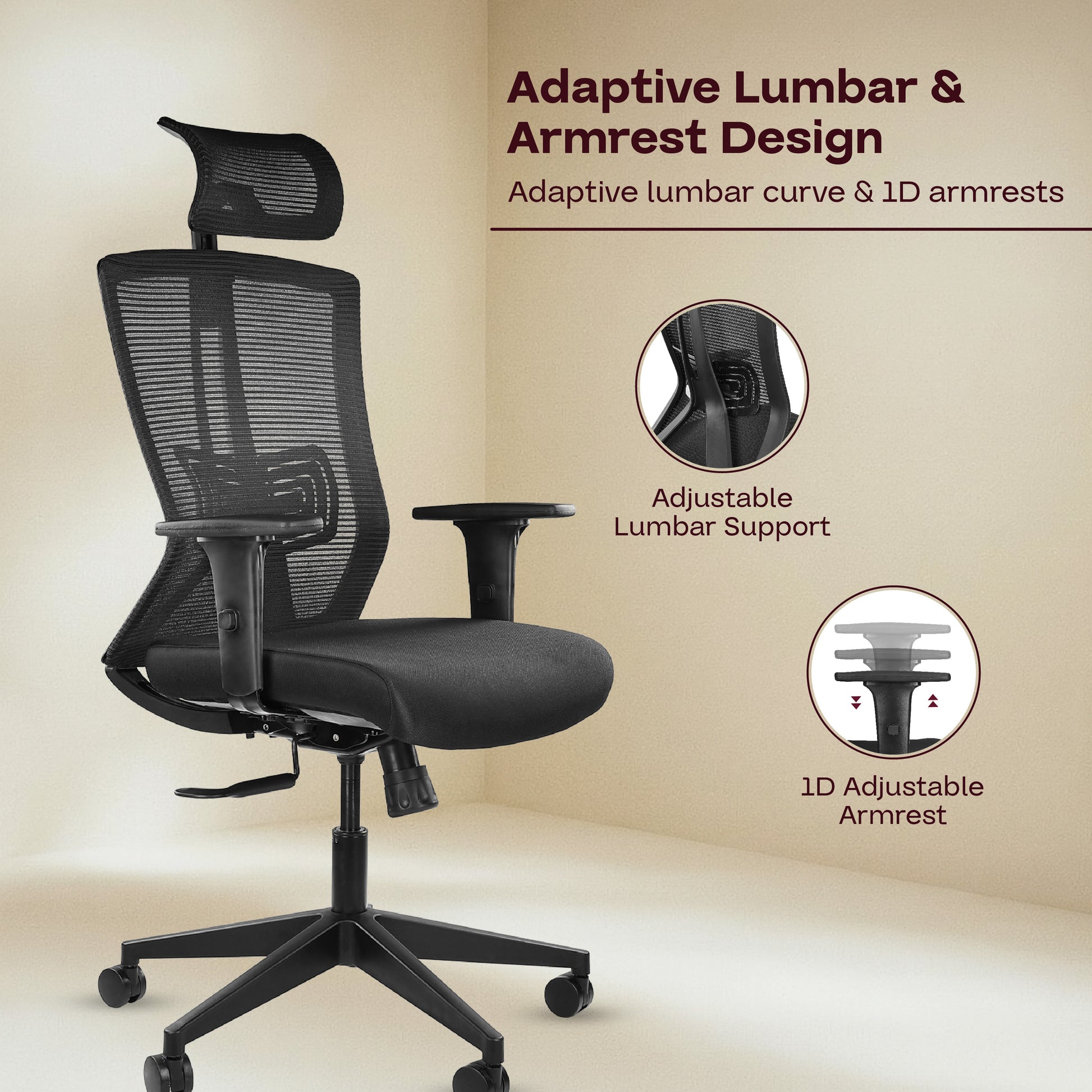 Adaptive Lumbar & Armrest Design

Adaptive lumbar curve & 1D armrests

Adjustable Lumbar Support

1D Adjustable Armrest