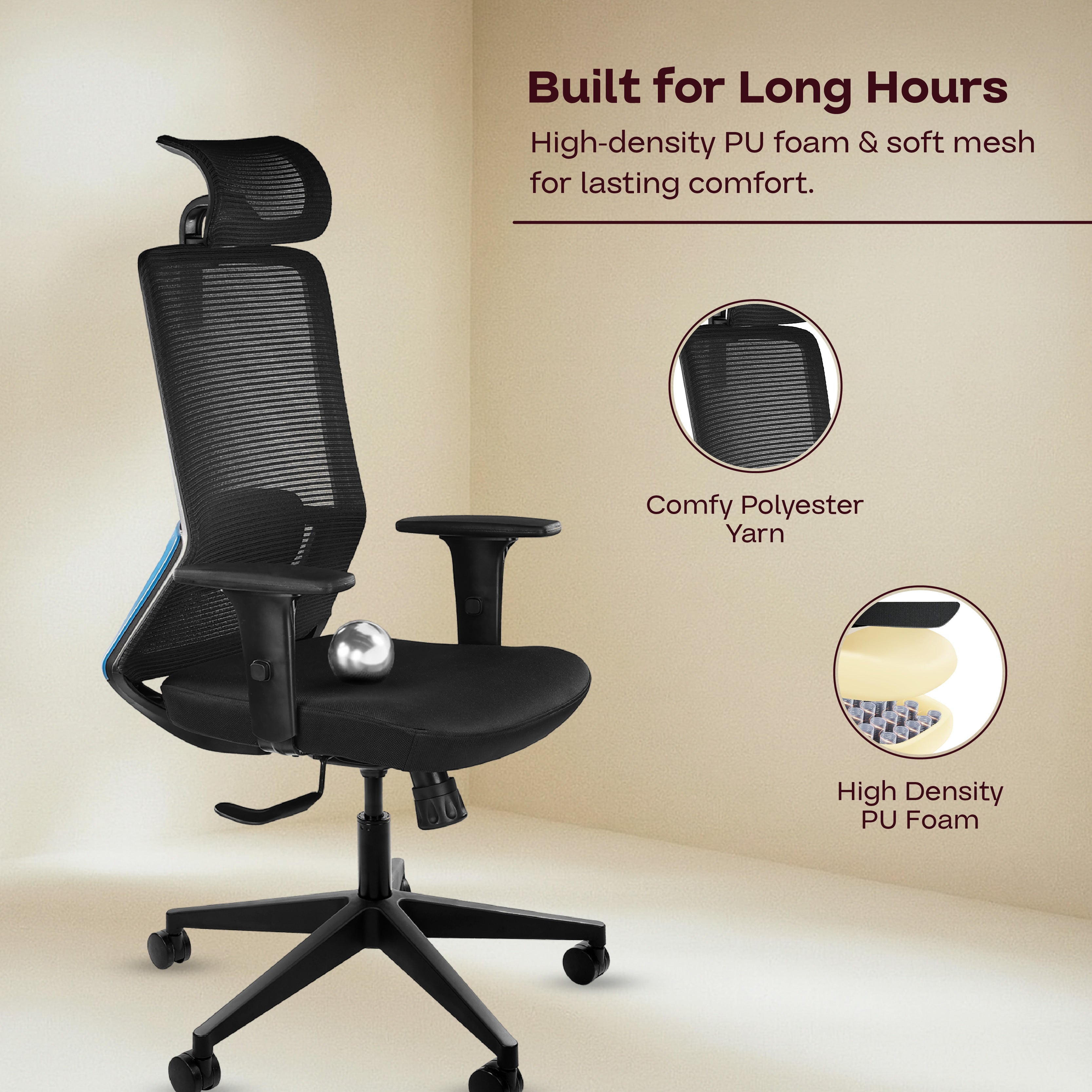 Built for Long Hours

High-density PU foam & soft mesh for lasting comfort.

Comfy Polyester Yarn

High Density PU Foam