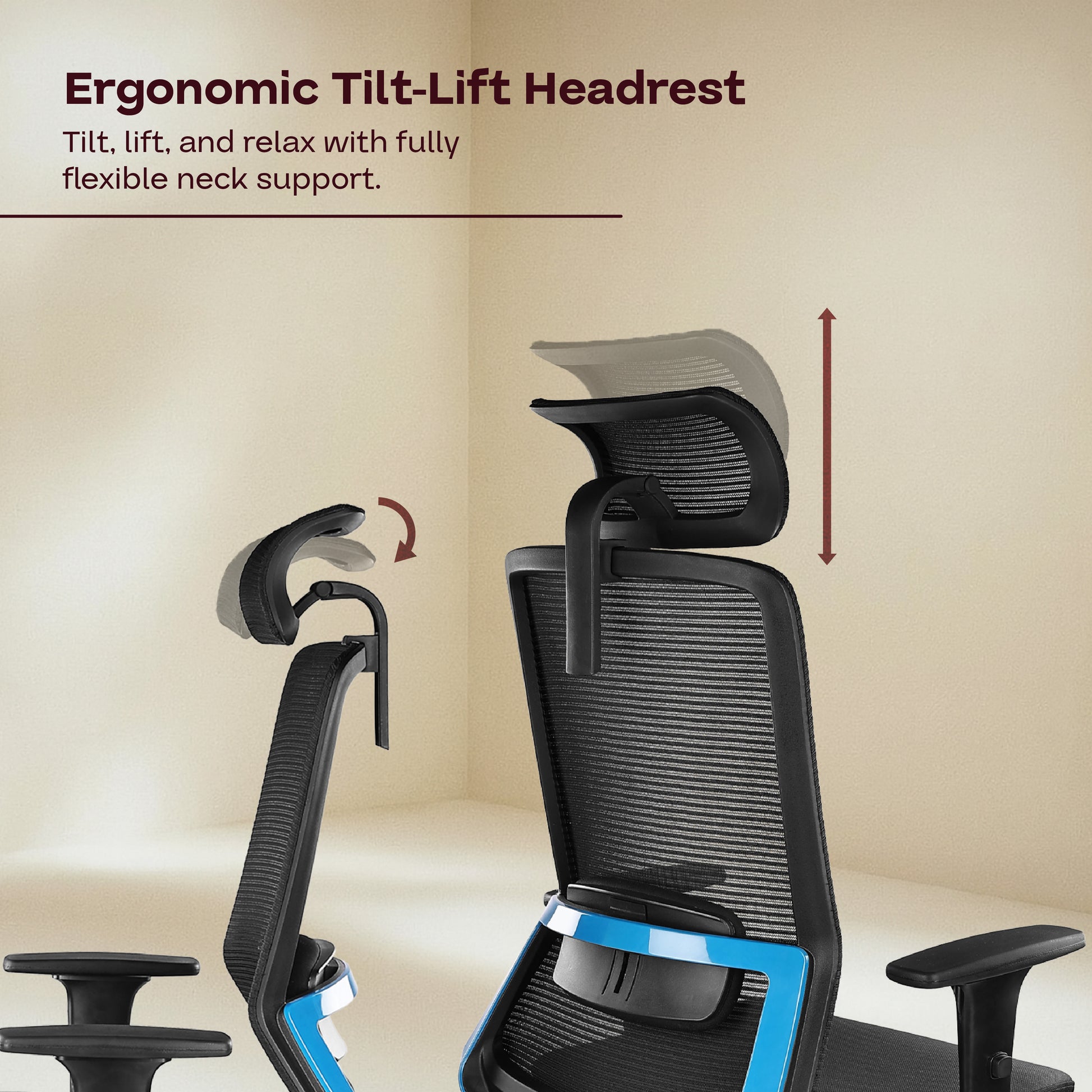 Ergonomic Tilt-Lift Headrest

Tilt, lift, and relax with fully flexible neck support.