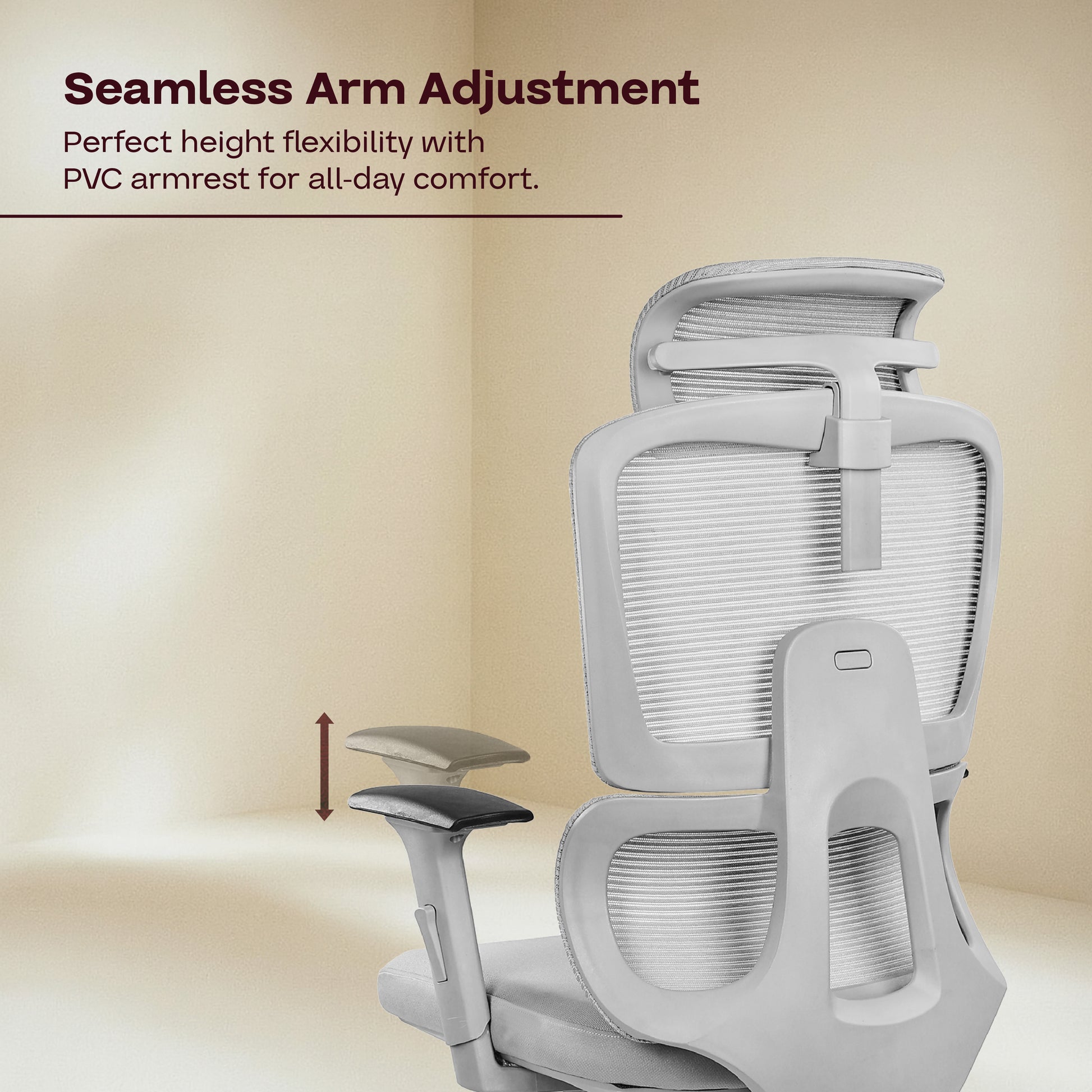 Seamless Arm Adjustment

Perfect height flexibility with PVC armrest for all-day comfort.