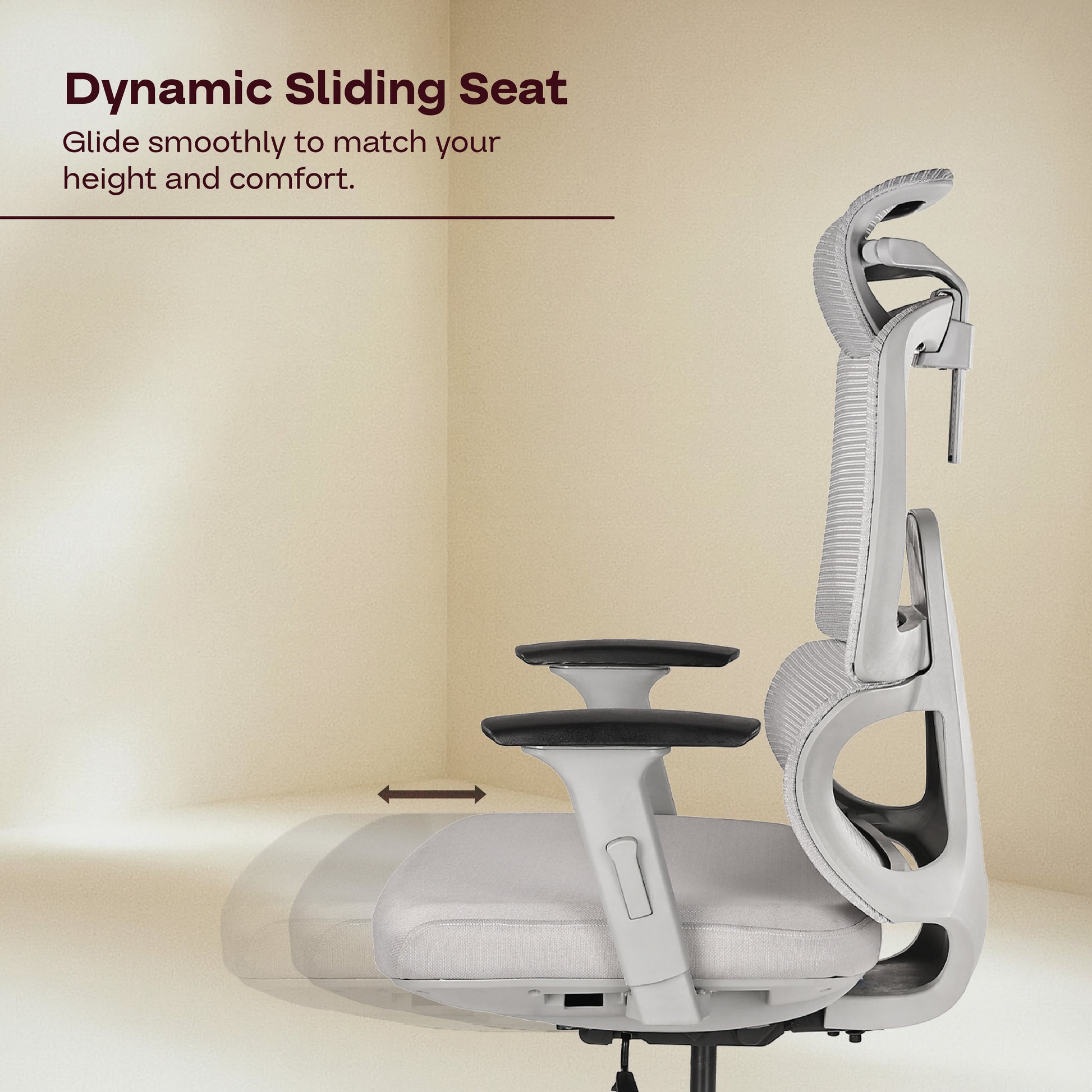 Dynamic Sliding Seat

Glide smoothly to match your height and comfort.