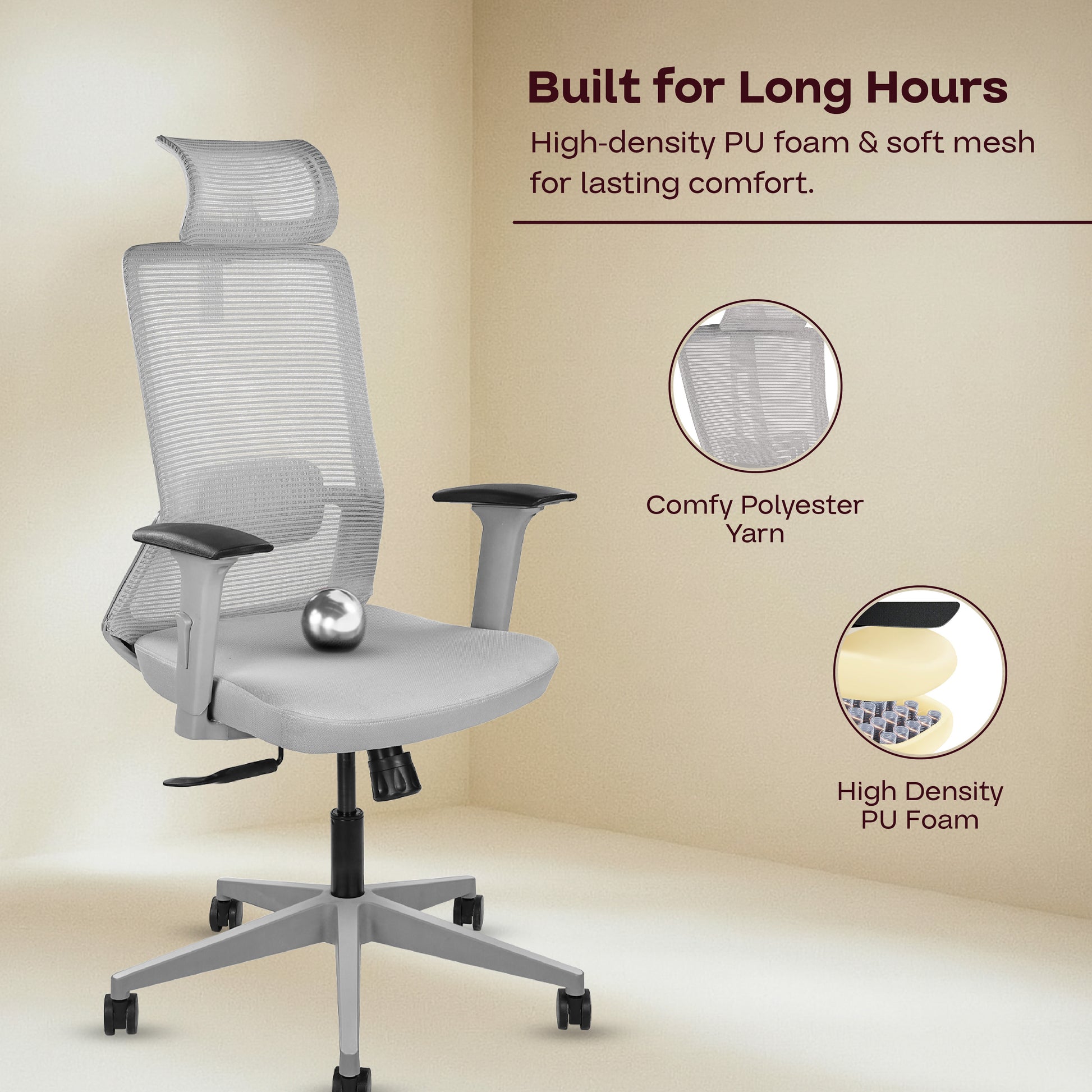 Built for Long Hours

High-density PU foam & soft mesh for lasting comfort.

Comfy Polyester Yarn

High Density PU Foam