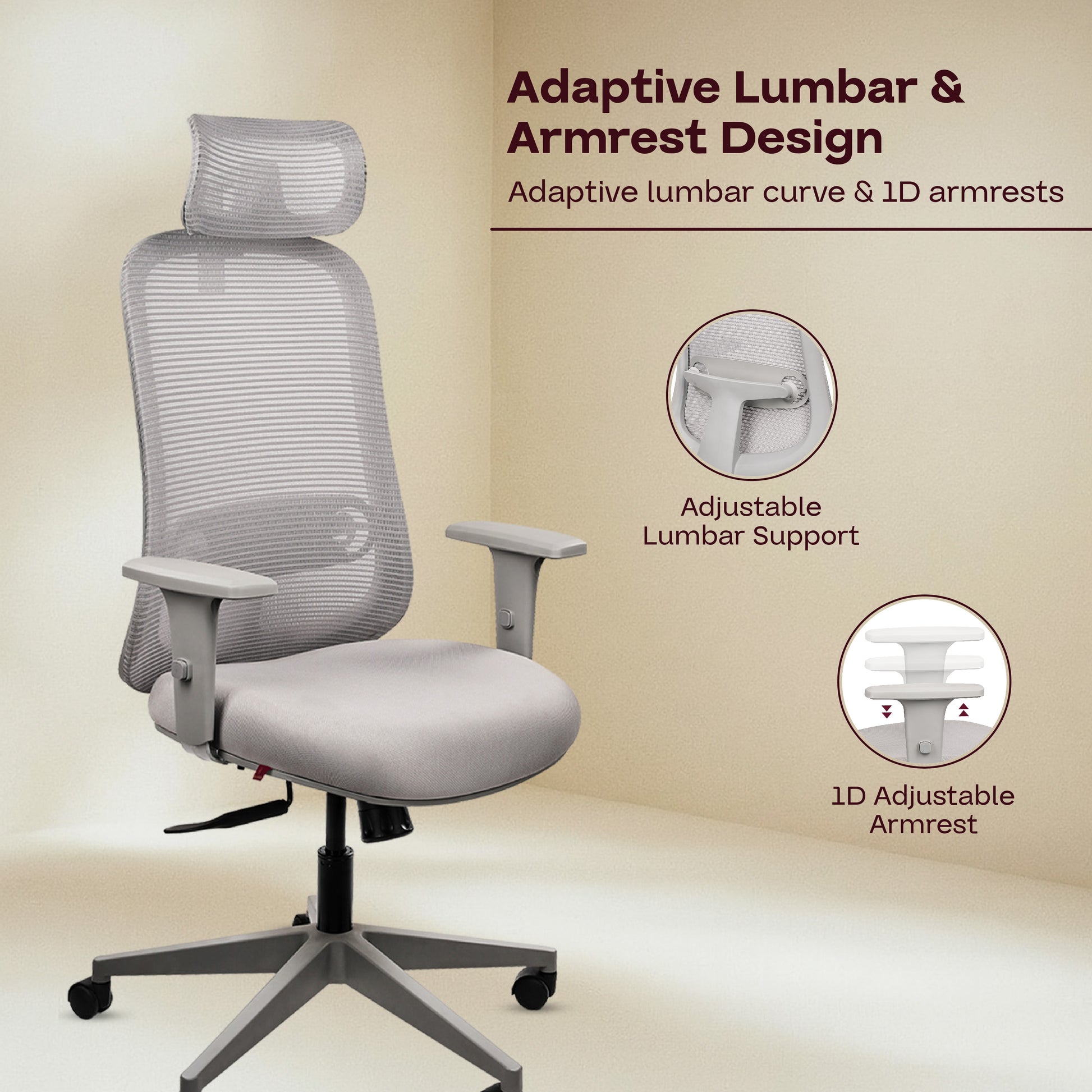 Adaptive Lumbar & Armrest Design

Adaptive lumbar curve & 1D armrests

Adjustable Lumbar Support

1D Adjustable Armrest