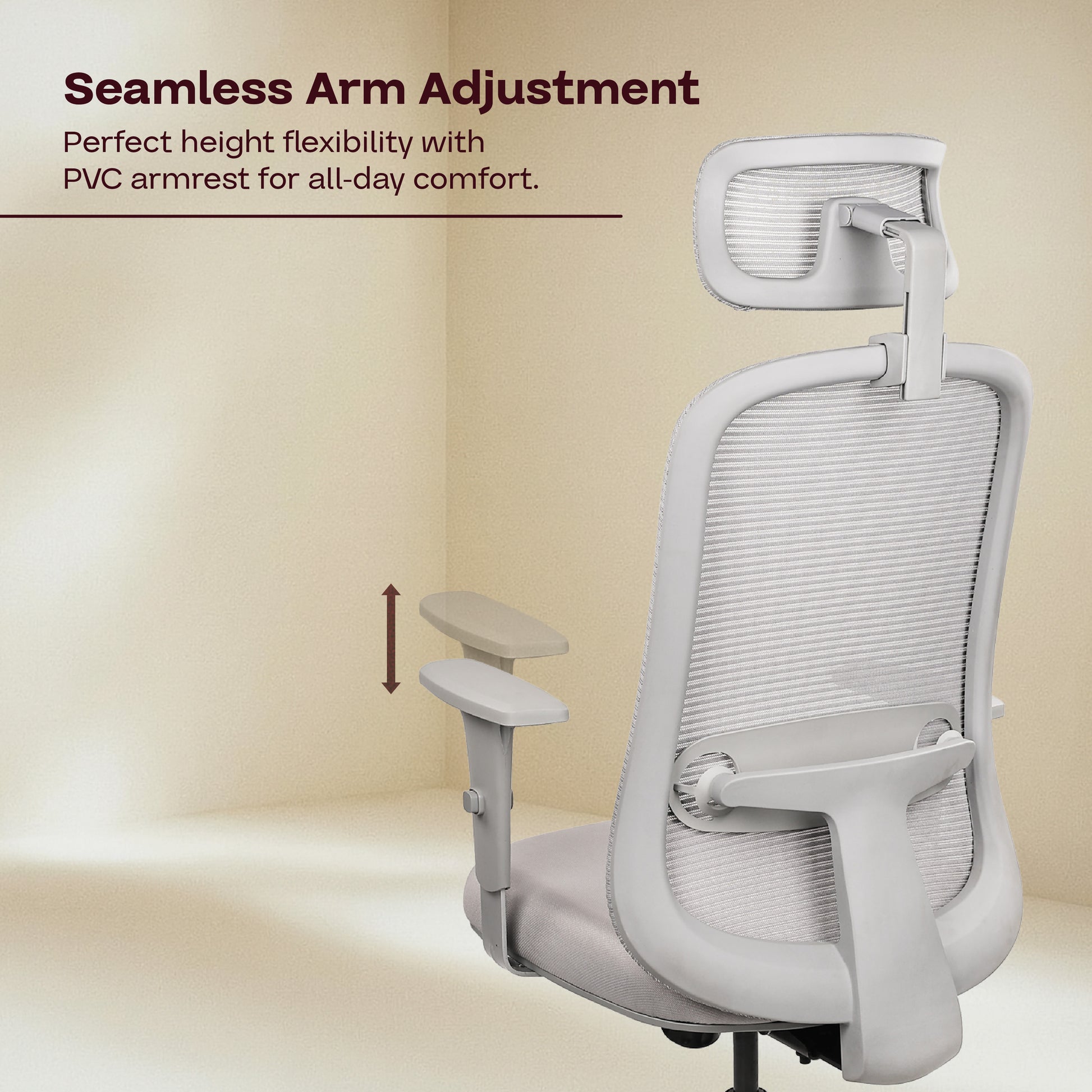 Seamless Arm Adjustment

Perfect height flexibility with PVC armrest for all-day comfort.