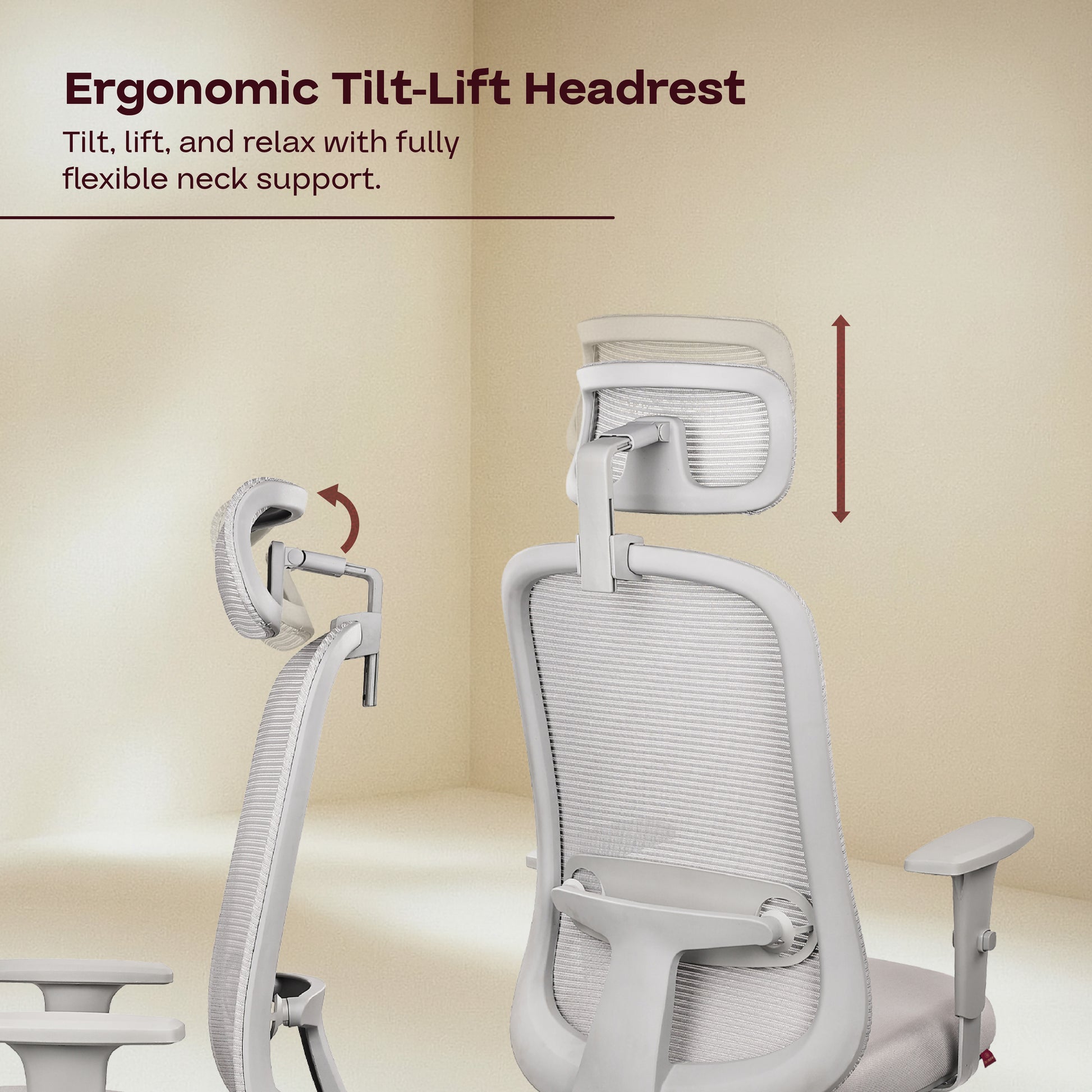 Ergonomic Tilt-Lift Headrest

Tilt, lift, and relax with fully flexible neck support.