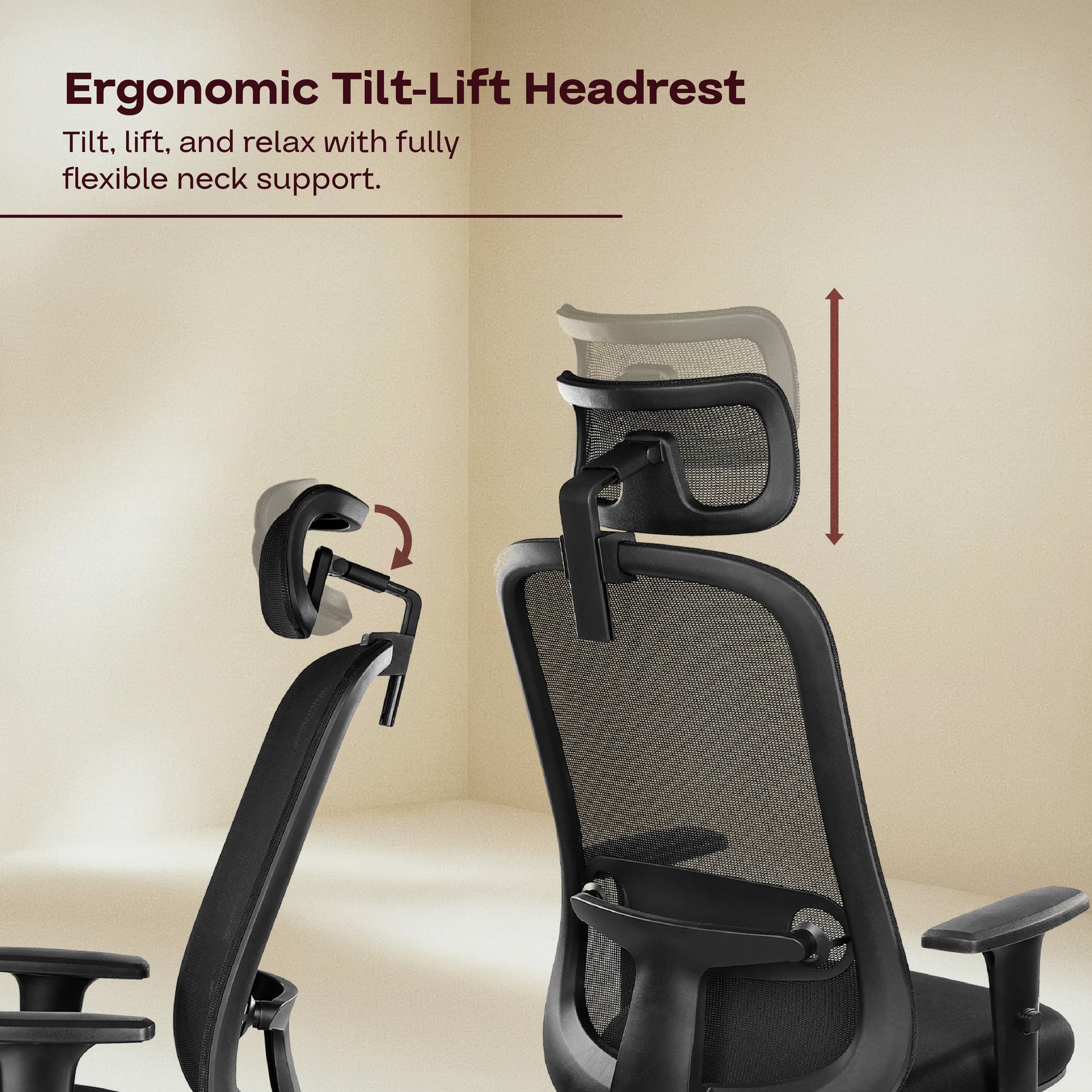 Ergonomic Tilt-Lift Headrest

Tilt, lift, and relax with fully flexible neck support.